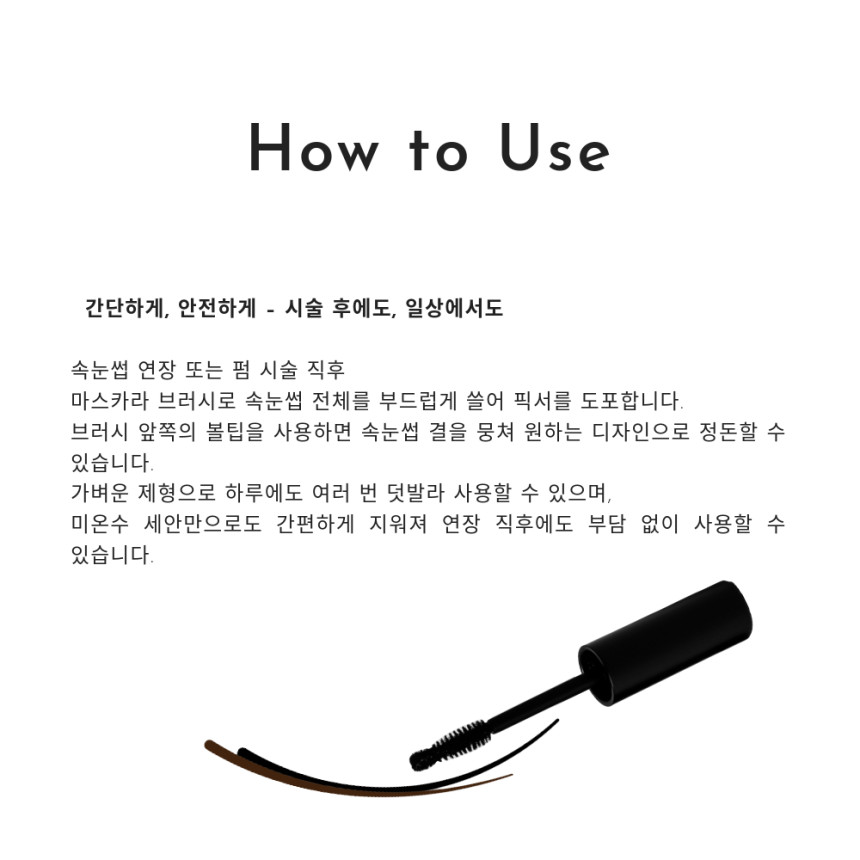 How to Use

간단하게, 안전하게 - 시술 후에도, 일상에서도

속눈썹 연장 또는 펌 시술 직후
마스카라 브러시로 속눈썹 전체를 부드럽게 쓸어 픽서를 도포합니다.
브러시 앞쪽의 볼팁을 사용하면 속눈썹 결을 뭉쳐 원하는 디자인으로 정돈할 수 있습니다.
가벼운 제형으로 하루에도 여러 번 덧발라 사용할 수 있으며,
미온수 세안만으로도 간편하게 지워져 연장 직후에도 부담 없이 사용할 수 있습니다.