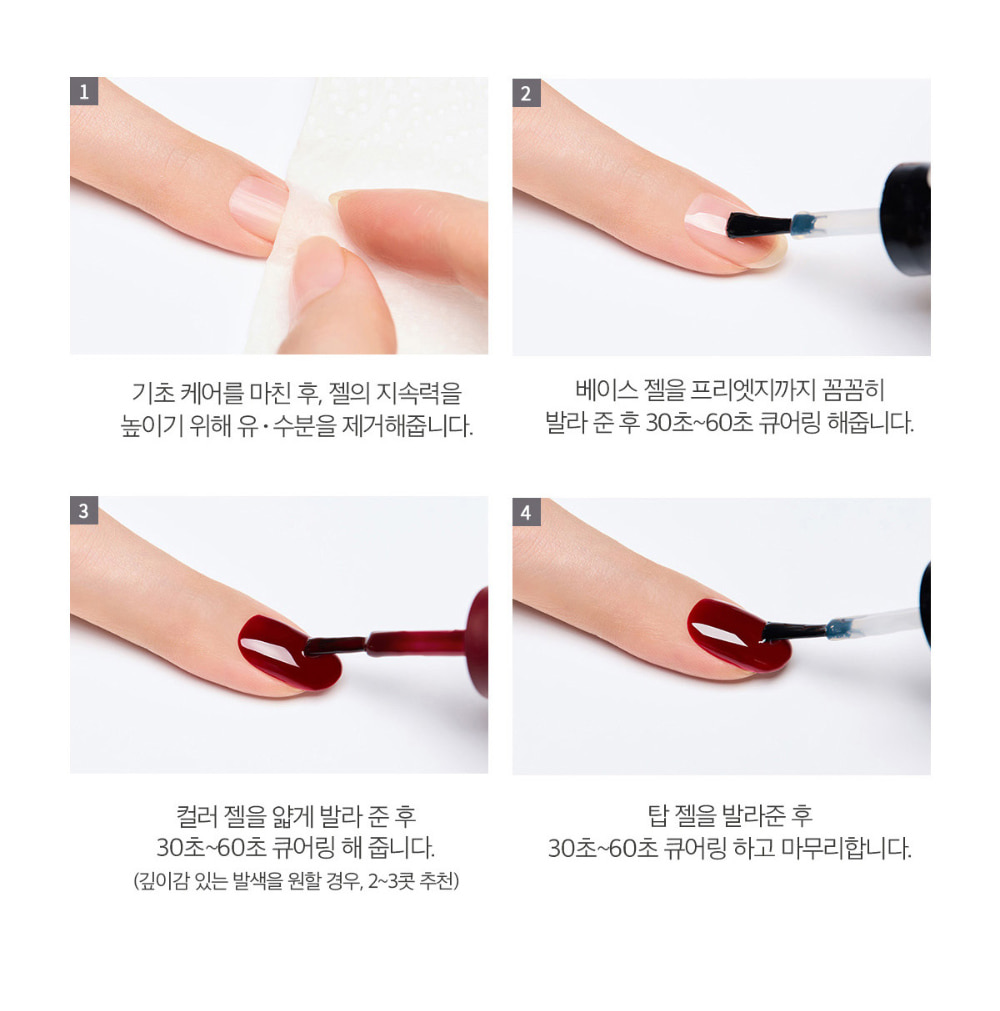 1

기초 케어를 마친 후, 젤의 지속력을 높이기 위해 유·수분을 제거해줍니다.

2

베이스 젤을 프리엣지까지 꼼꼼히 발라 준 후 30초~60초 큐어링 해줍니다.

3

컬러 젤을 얇게 발라 준 후 30초~60초 큐어링 해 줍니다.
(깊이감 있는 발색을 원할 경우, 2~3콧 추천)

4

탑 젤을 발라준 후 30초~60초 큐어링 하고 마무리합니다.