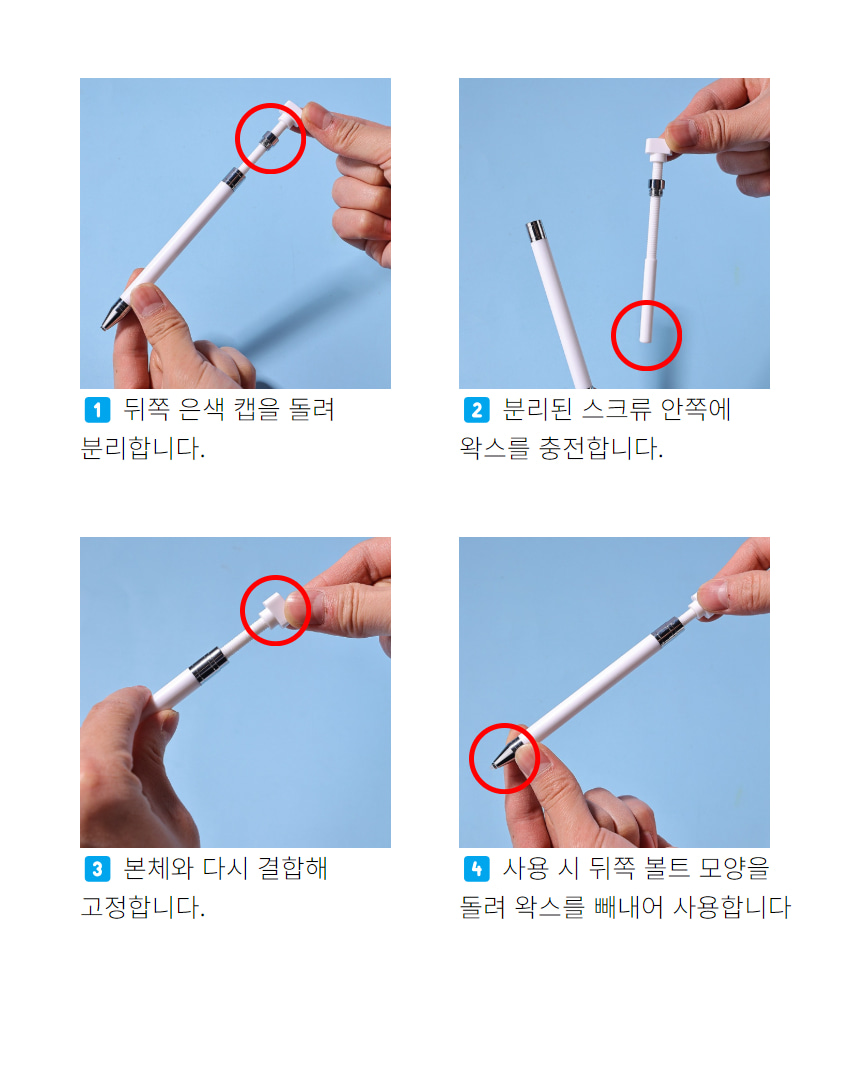 1 뒤쪽 은색 캡을 돌려 분리합니다.

2 분리된 스크류 안쪽에 왁스를 충전합니다.

3 본체와 다시 결합해 고정합니다.

4 사용 시 뒤쪽 볼트 모양을 돌려 왁스를 빼내어 사용합니다