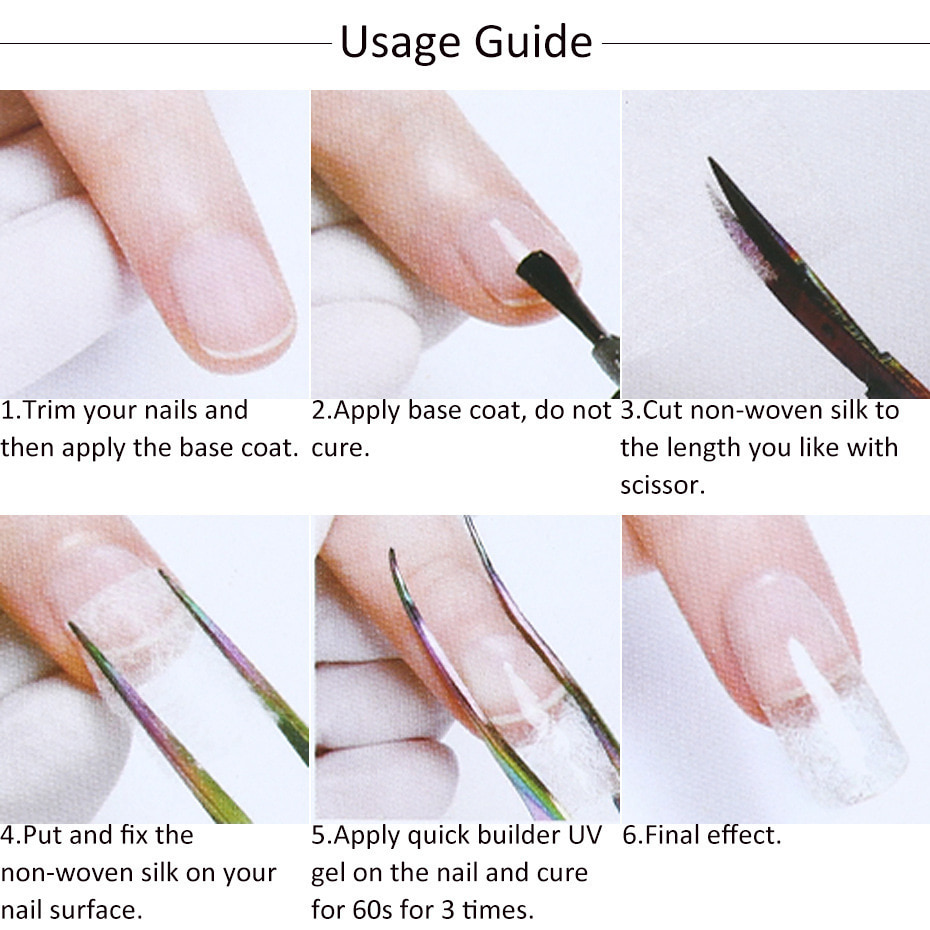 Usage Guide

1.Trim your nails and then apply the base coat.

2.Apply base coat, do not cure.

3.Cut non-woven silk to the length you like with scissor.

4.Put and fix the non-woven silk on your nail surface.

5.Apply quick builder UV gel on the nail and cure for 60s for 3 times.

6.Final effect.