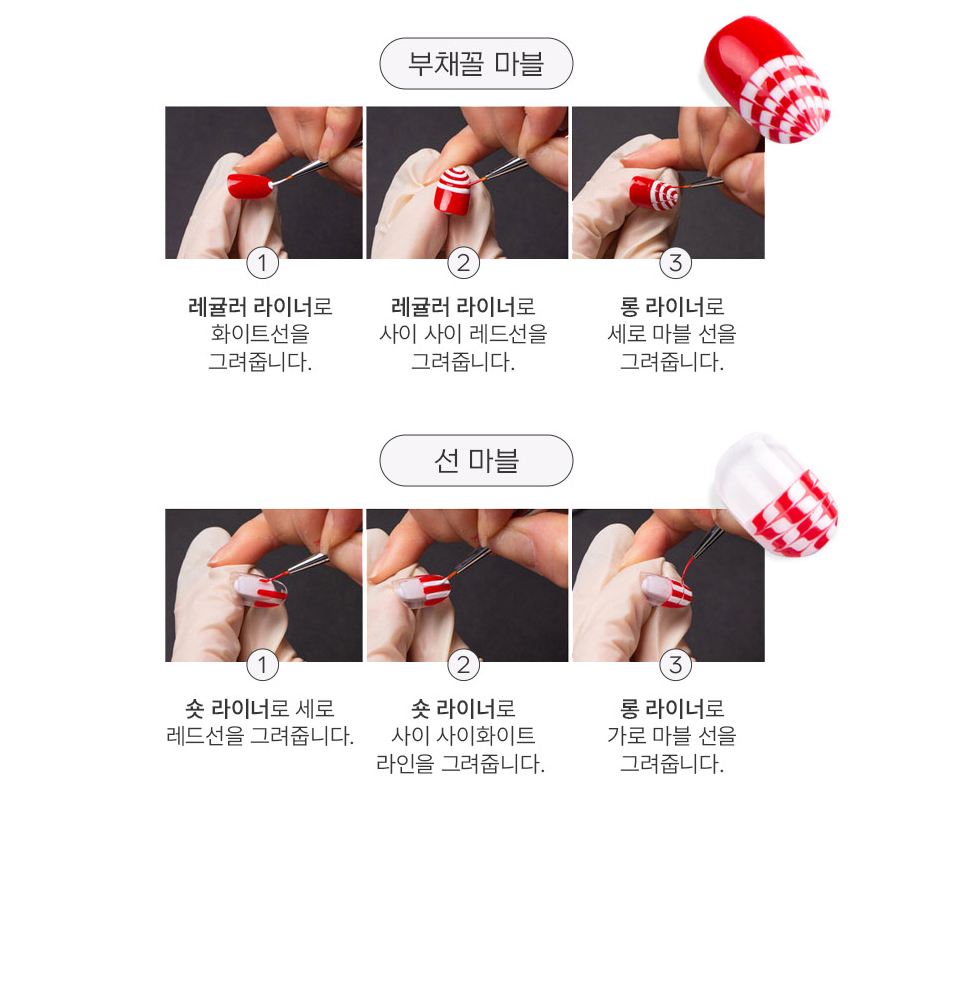 부채꼴 마블

1
레귤러 라이너로 화이트선을 그려줍니다.

2
레귤러 라이너로 사이 사이 레드선을 그려줍니다.

3
롱 라이너로 세로 마블 선을 그려줍니다.

선 마블

1
숏 라이너로 세로 레드선을 그려줍니다.

2
숏 라이너로 사이 사이화이트 라인을 그려줍니다.

3
롱 라이너로 가로 마블 선을 그려줍니다.