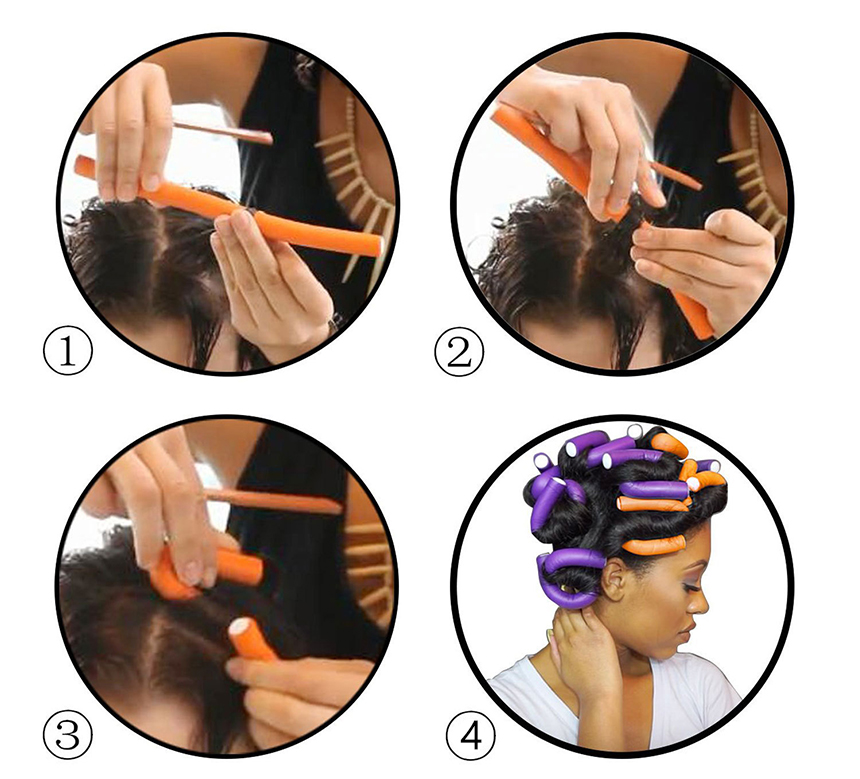 ①

②

③

④