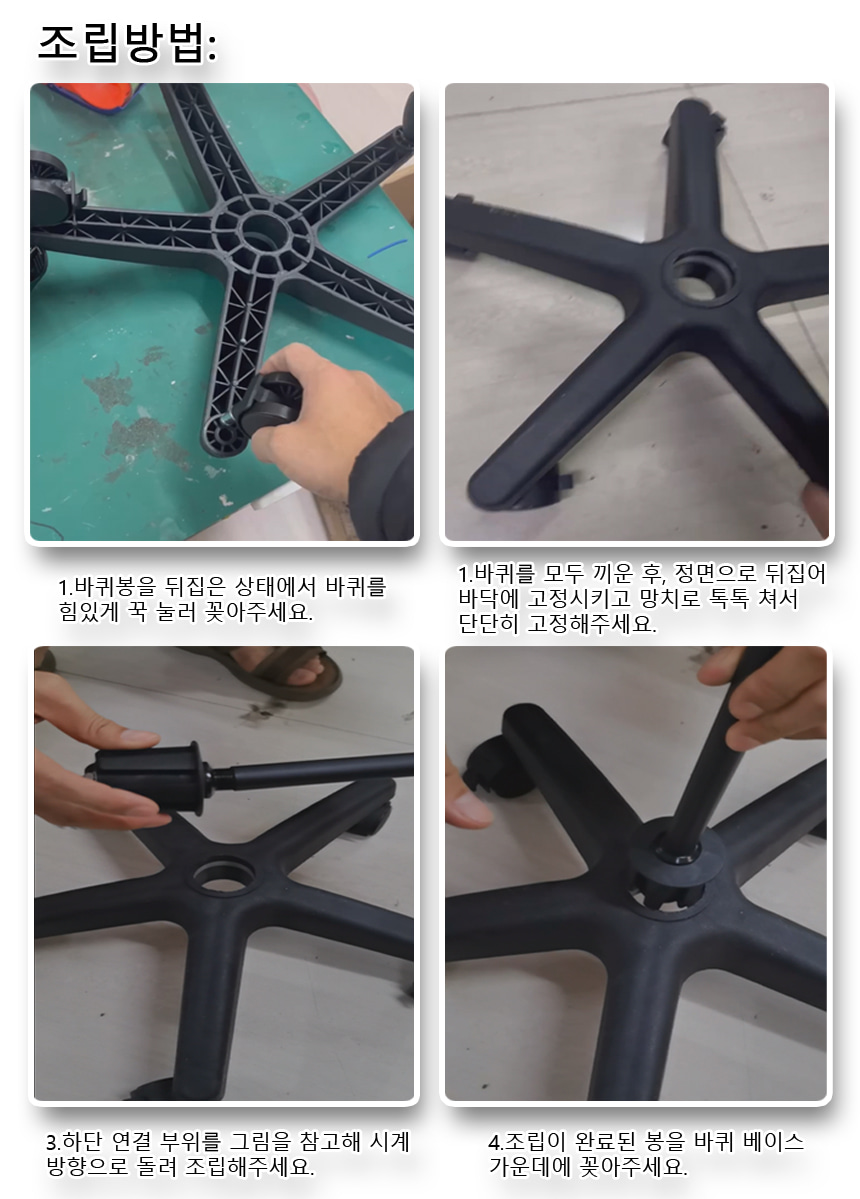 조립방법:

1.바퀴봉을 뒤집은 상태에서 바퀴를 힘있게 꾹 눌러 꽂아주세요.

1.바퀴를 모두 끼운 후, 정면으로 뒤집어 바닥에 고정시키고 망치로 톡톡 쳐서 단단히 고정해주세요.

3.하단 연결 부위를 그림을 참고해 시계 방향으로 돌려 조립해주세요.

4.조립이 완료된 봉을 바퀴 베이스 가운데에 꽂아주세요.